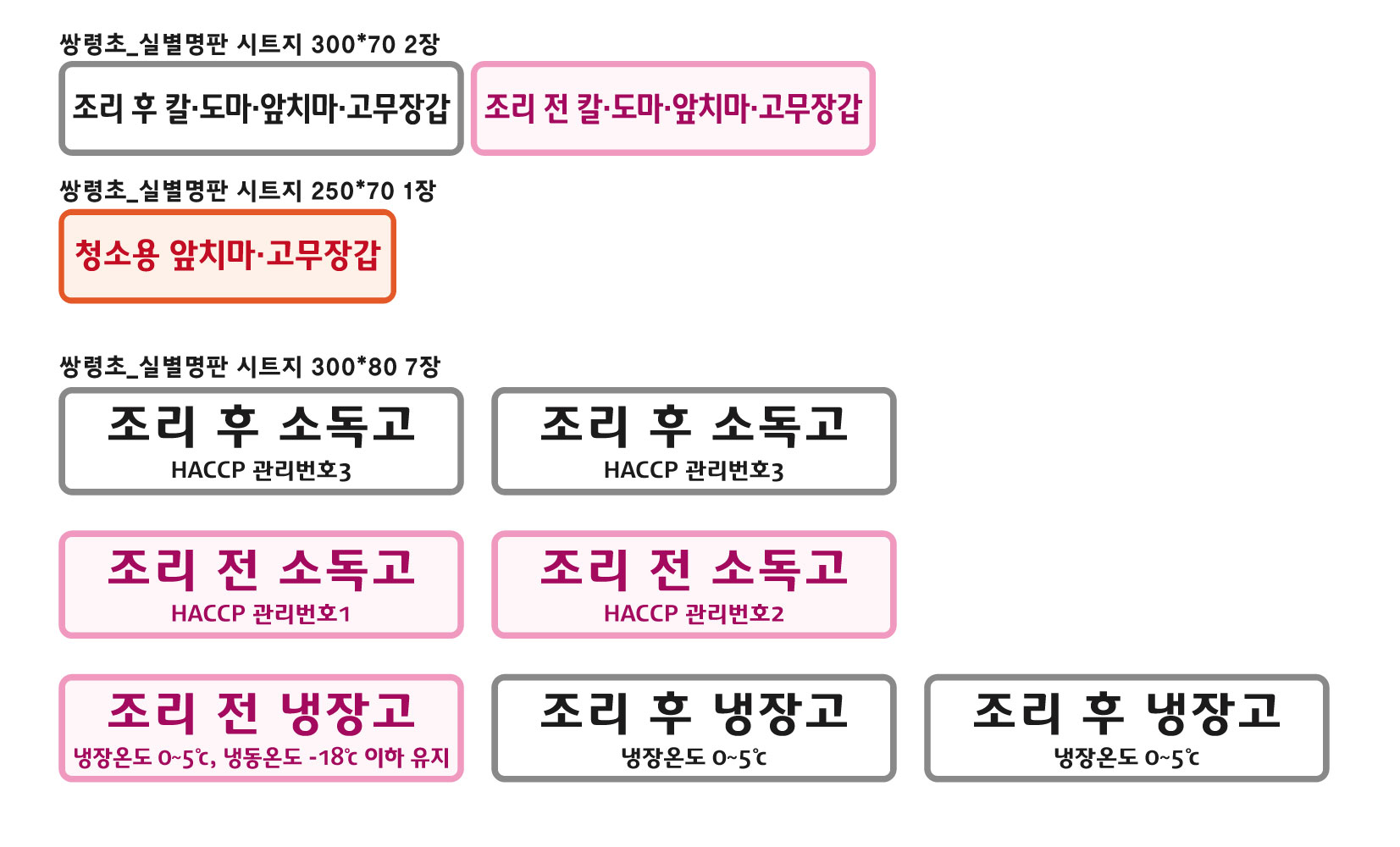 쌍령초_실별명판 시트지 300*70 2장

조리 후 칼·도마·앞치마·고무장갑

조리 전 칼·도마·앞치마·고무장갑

쌍령초_실별명판 시트지 250*70 1장

청소용 앞치마·고무장갑

쌍령초_실별명판 시트지 300*80 7장

조리 후 소독고
HACCP 관리번호3

조리 후 소독고
HACCP 관리번호3

조리 전 소독고
HACCP 관리번호1

조리 전 소독고
HACCP 관리번호2

조리 전 냉장고
냉장온도 0~5℃, 냉동온도 -18℃ 이하 유지

조리 후 냉장고
냉장온도 0~5℃

조리 후 냉장고
냉장온도 0~5℃