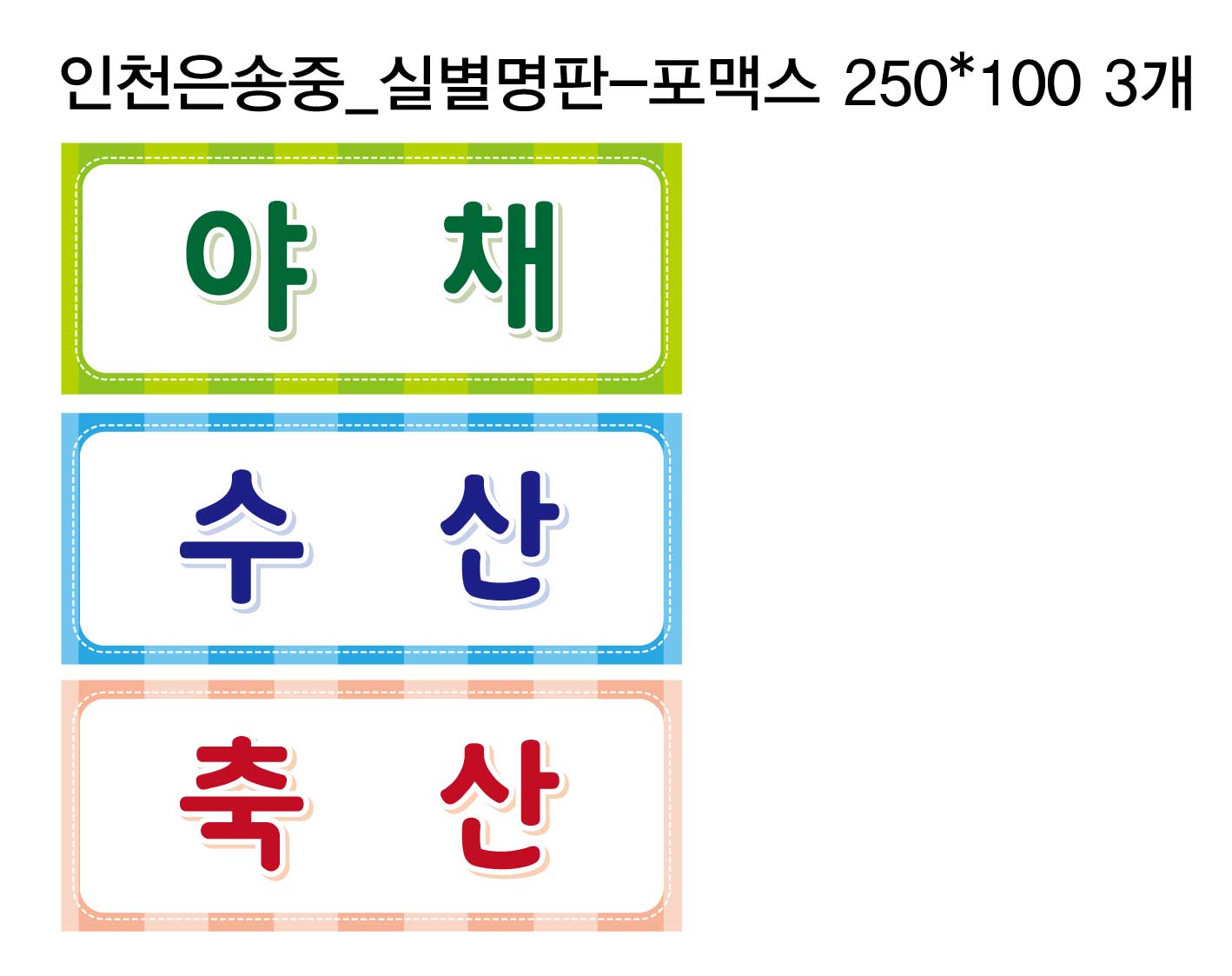 인천은송중_실별명판-포맥스 250*100 3개

야 채

수 산

축 산